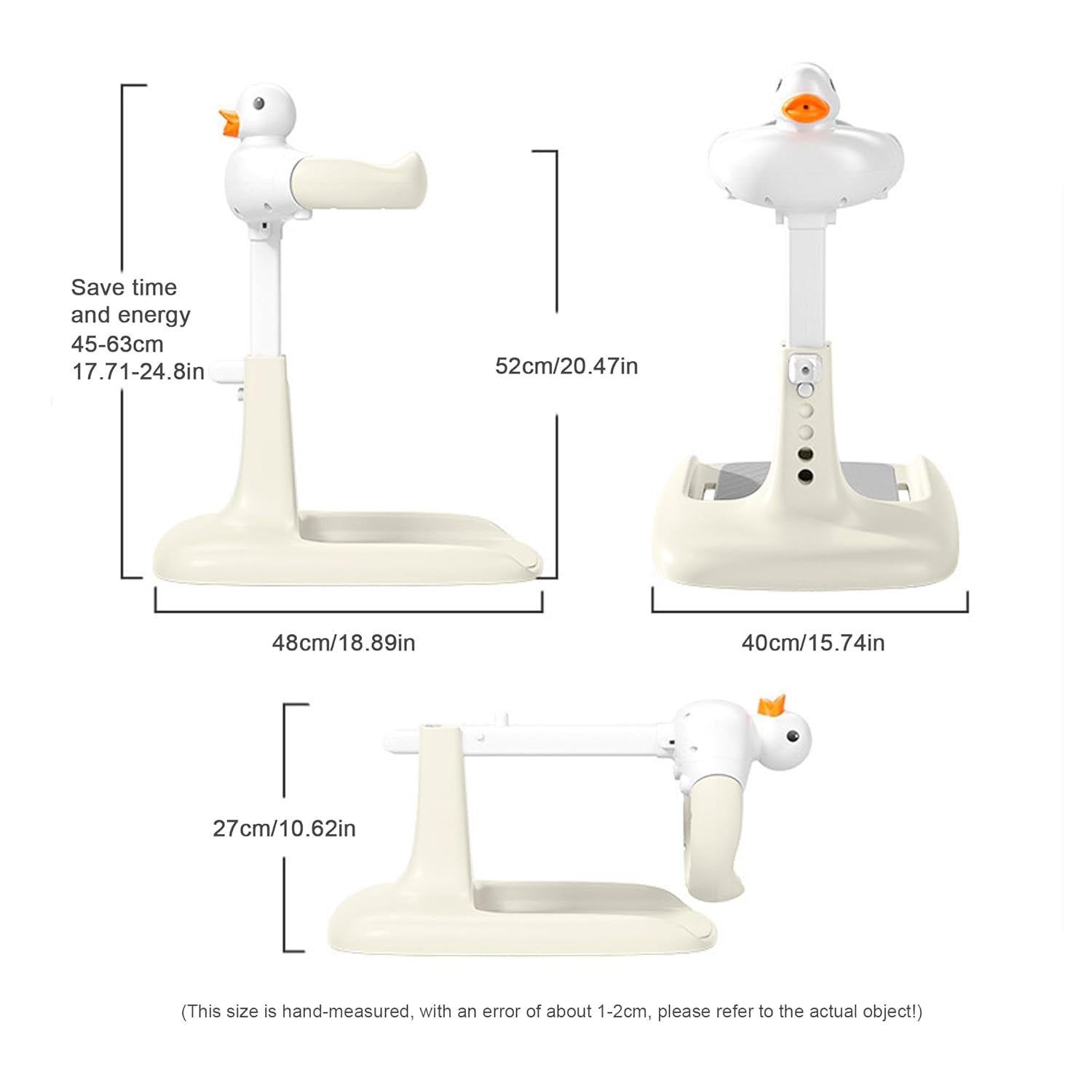 Save time and energy
45-63cm
17.71-24.8in

52cm/20.47in

48cm/18.89in

40cm/15.74in

27cm/10.62in

(This size is hand-measured, with an error of about 1-2cm, please refer to the actual object!)